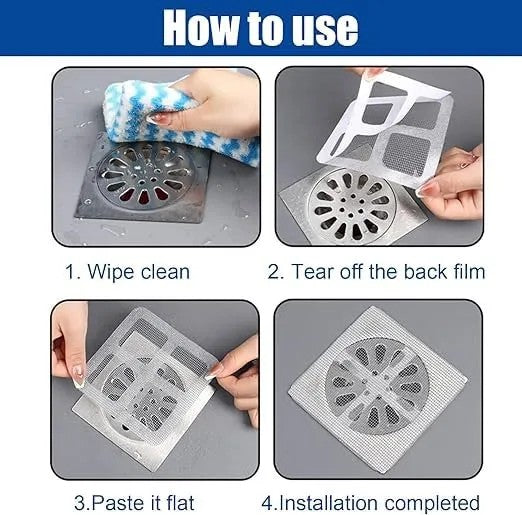 How to use

1. Wipe clean

2. Tear off the back film

3.Paste it flat

4.Installation completed